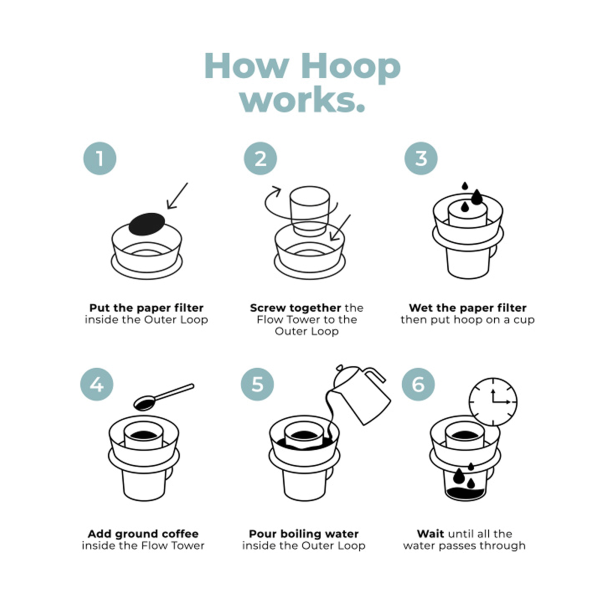 How Hoop works.

1

Put the paper filter inside the Outer Loop

2

Screw together the Flow Tower to the Outer Loop

3

Wet the paper filter then put hoop on a cup

4

Add ground coffee inside the Flow Tower

5

Pour boiling water inside the Outer Loop

6

Wait until all the water passes through